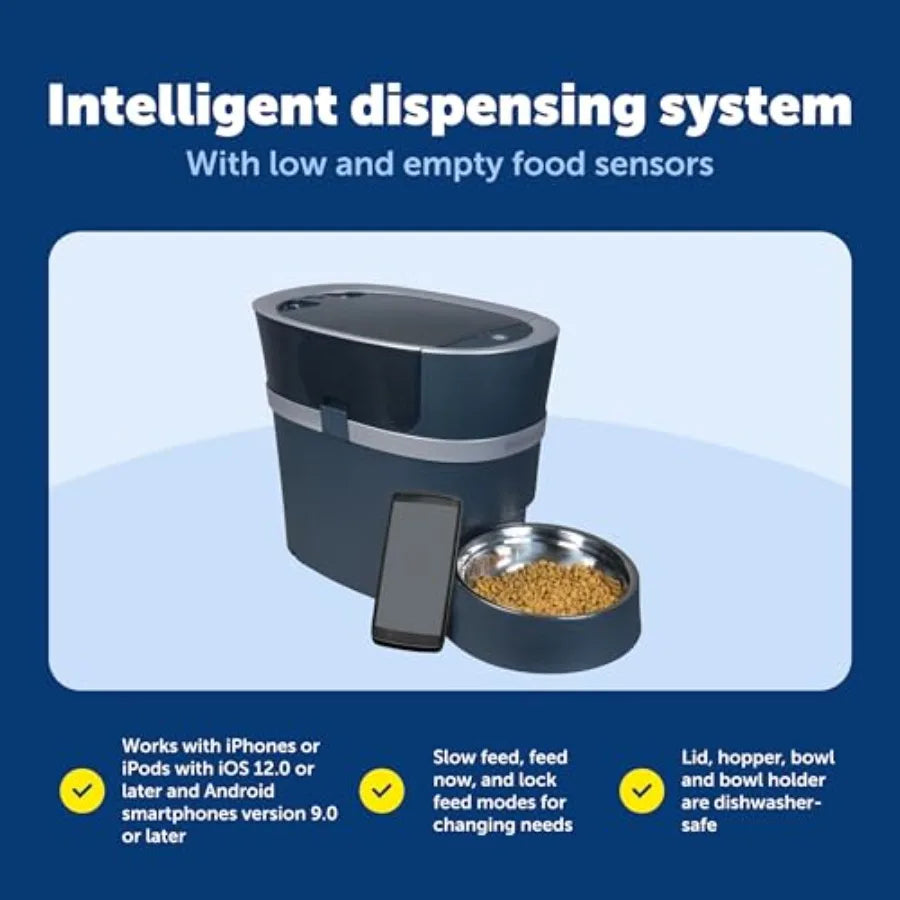 Intelligent dispensing system
With low and empty food sensors

Works with iPhones or iPods with iOS 12.0 or later and Android smartphones version 9.0 or later

Slow feed, feed now, and lock feed modes for changing needs

Lid, hopper, bowl and bowl holder are dishwasher-safe